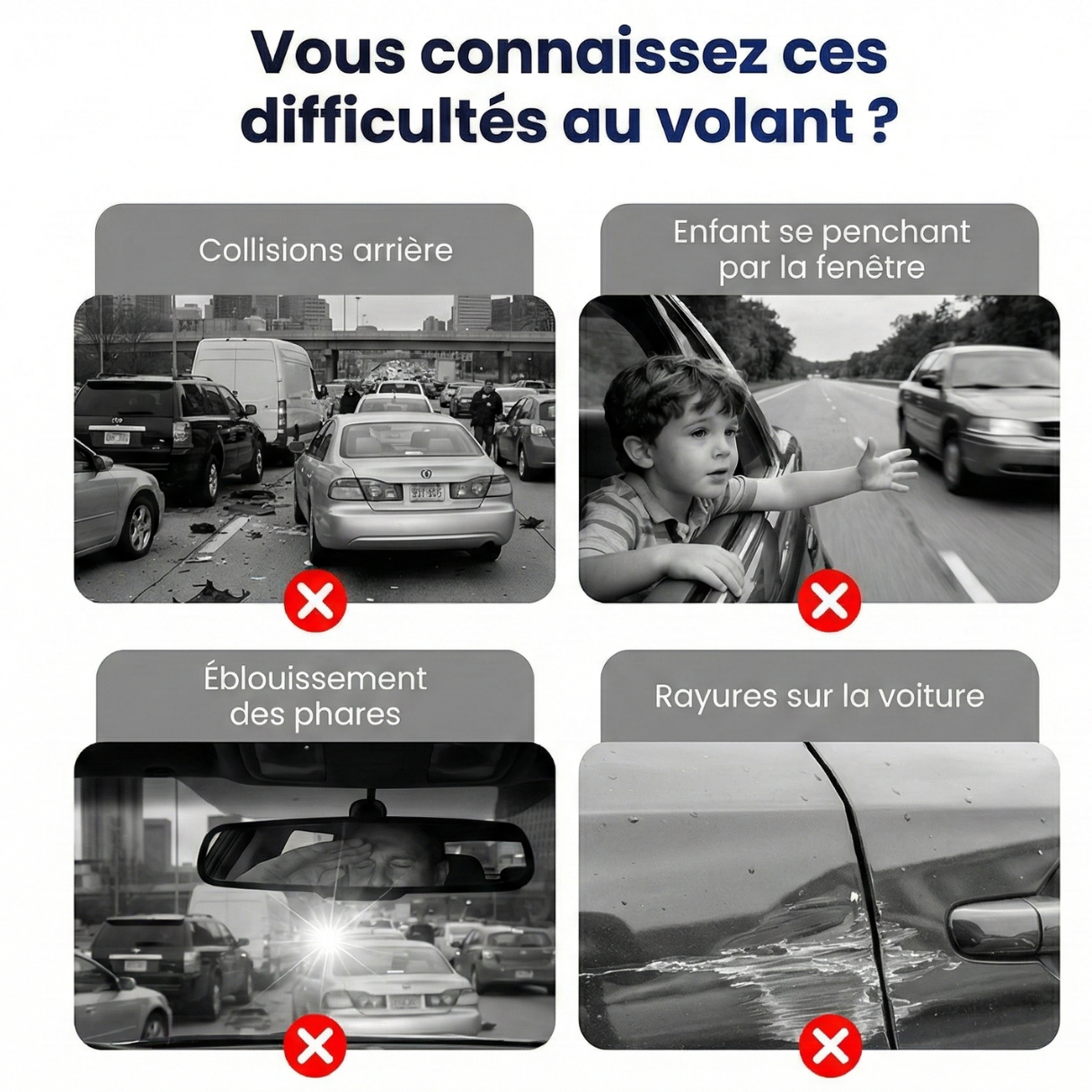 Vous connaissez ces difficultés au volant ?

Collisions arrière

Enfant se penchant par la fenêtre

Éblouissement des phares

Rayures sur la voiture