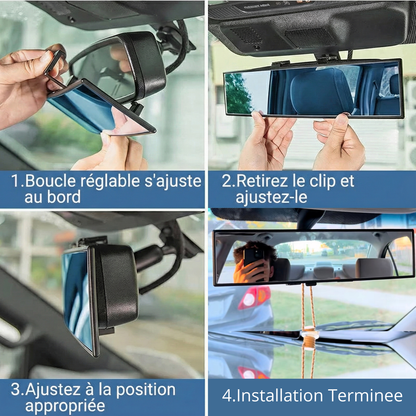 1.Boucle réglable s'ajuste au bord

2.Retirez le clip et ajustez-le

3.Ajustez à la position appropriée

4.Installation Terminee