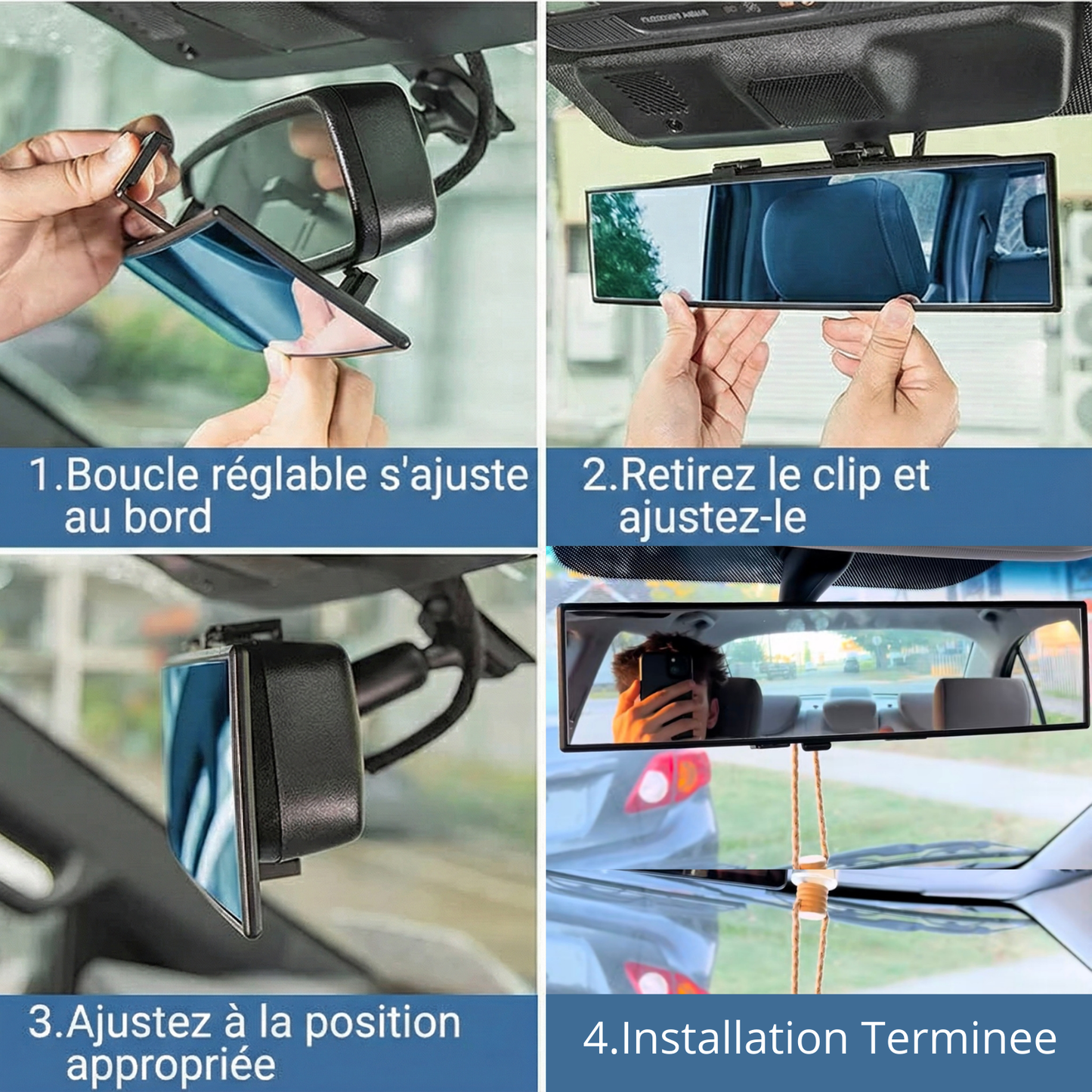 1.Boucle réglable s'ajuste au bord

2.Retirez le clip et ajustez-le

3.Ajustez à la position appropriée

4.Installation Terminee